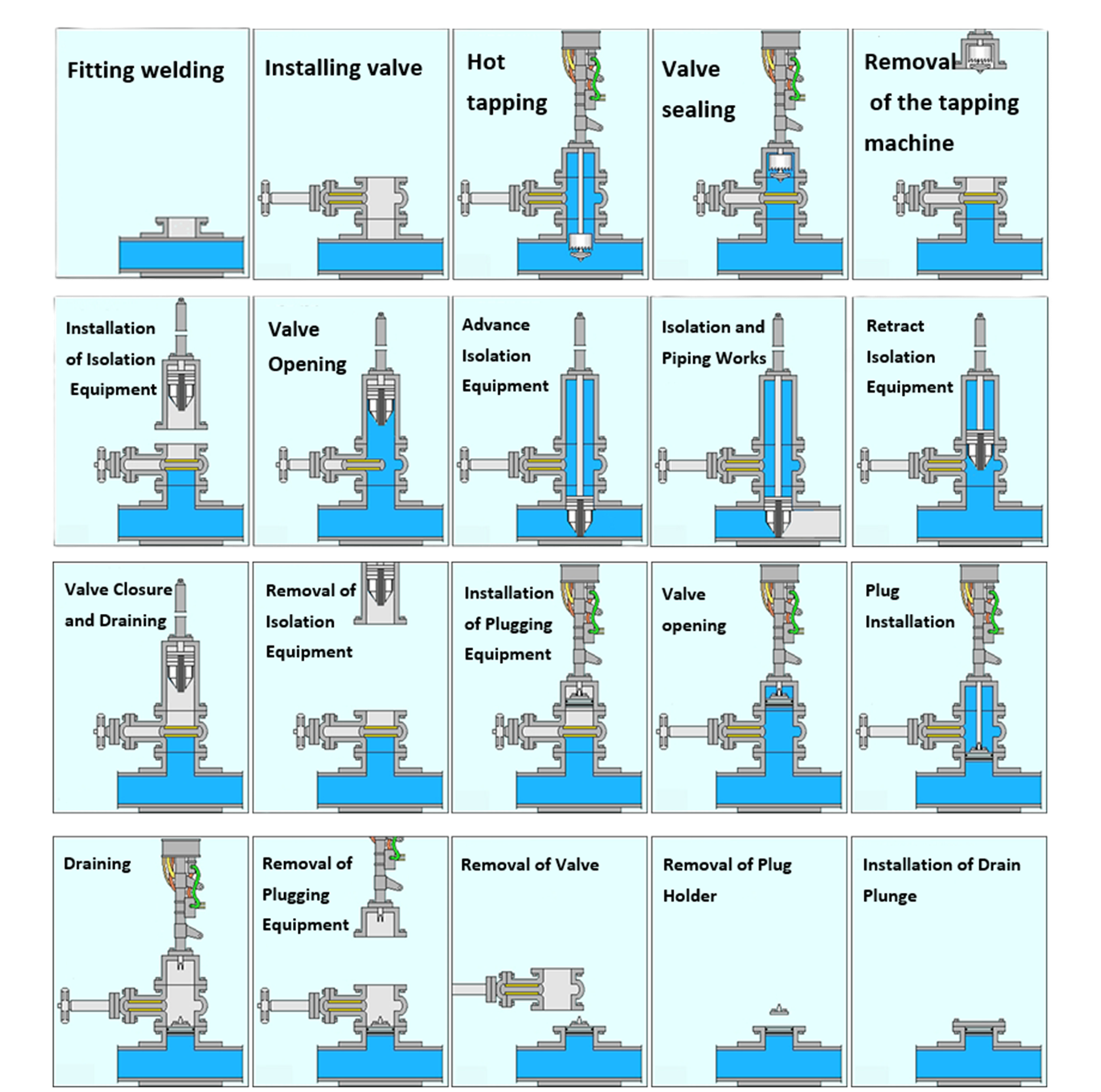 Fitting welding

Installing valve

Hot tapping

Valve sealing

Removal of the tapping machine

Installation of Isolation Equipment

Valve Opening

Advance Isolation Equipment

Isolation and Piping Works

Retract Isolation Equipment

Valve Closure and Draining

Removal of Isolation Equipment

Installation of Plugging Equipment

Valve opening

Plug Installation

Draining

Removal of Plugging Equipment

Removal of Valve

Removal of Plug Holder

Installation of Drain Plunge